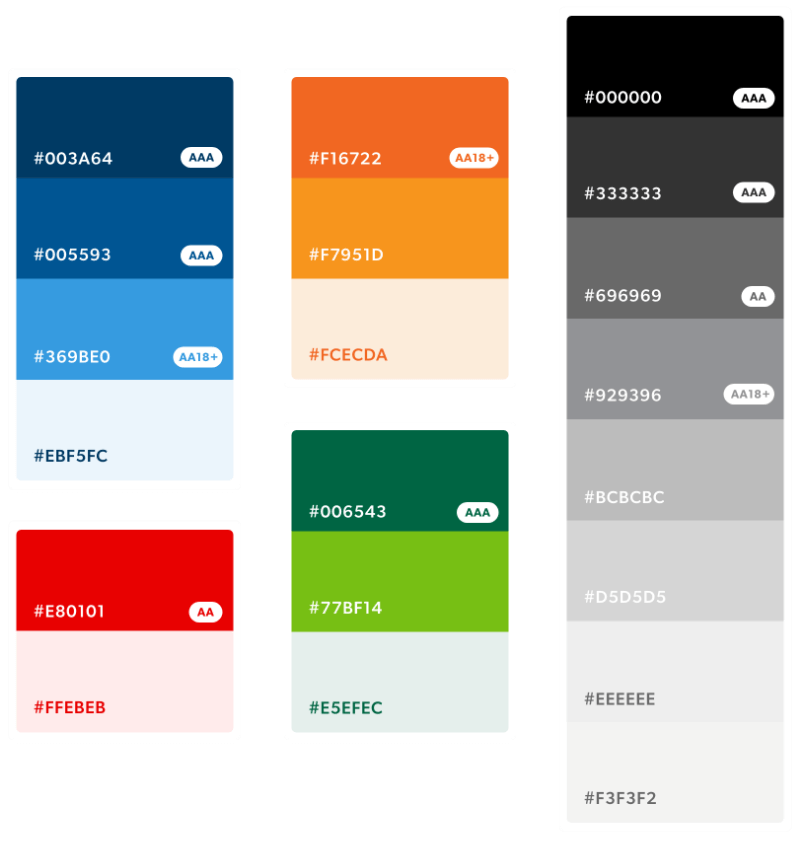 #003A64 AAA
#005593 AAA
#369BE0 AA18+
#EBF5FC

#E80101 AA
#FFEBEB

#F16722 AA18+
#F7951D
#FCECDA

#006543 AAA
#77BF14
#E5EFEC

#000000 AAA
#333333 AAA
#696969 AA
#929396 AA18+
#BCBCBC
#D5D5D5
#EEEEEE
#F3F3F2